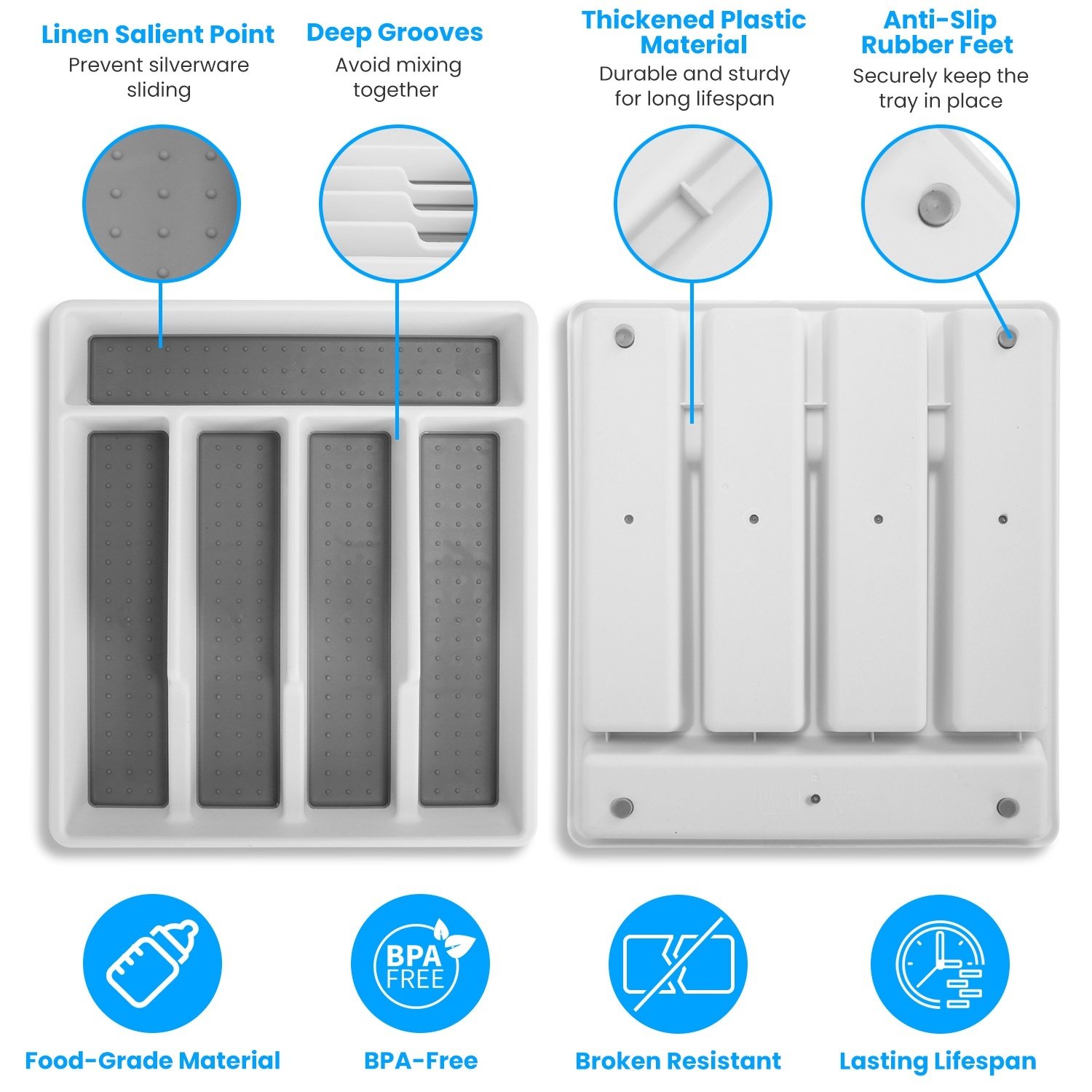 Linen Salient Point
Prevent silverware sliding

Deep Grooves
Avoid mixing together

Thickened Plastic Material
Durable and sturdy for long lifespan

Anti-Slip Rubber Feet
Securely keep the tray in place

BPA FREE

Food-Grade Material

BPA-Free

Broken Resistant

Lasting Lifespan